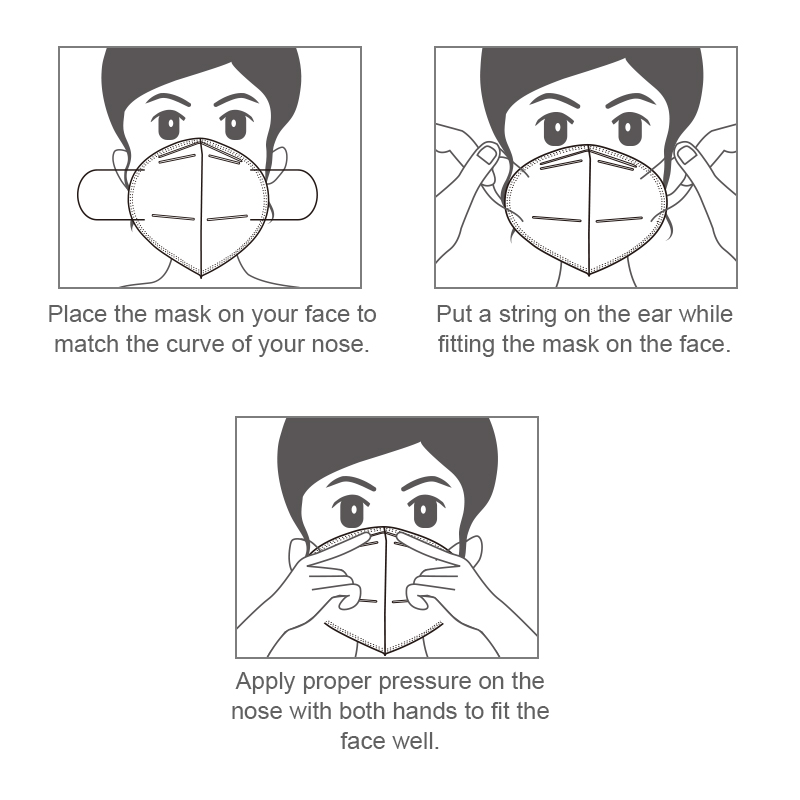 Place the mask on your face to match the curve of your nose.

Put a string on the ear while fitting the mask on the face.

Apply proper pressure on the nose with both hands to fit the face well.